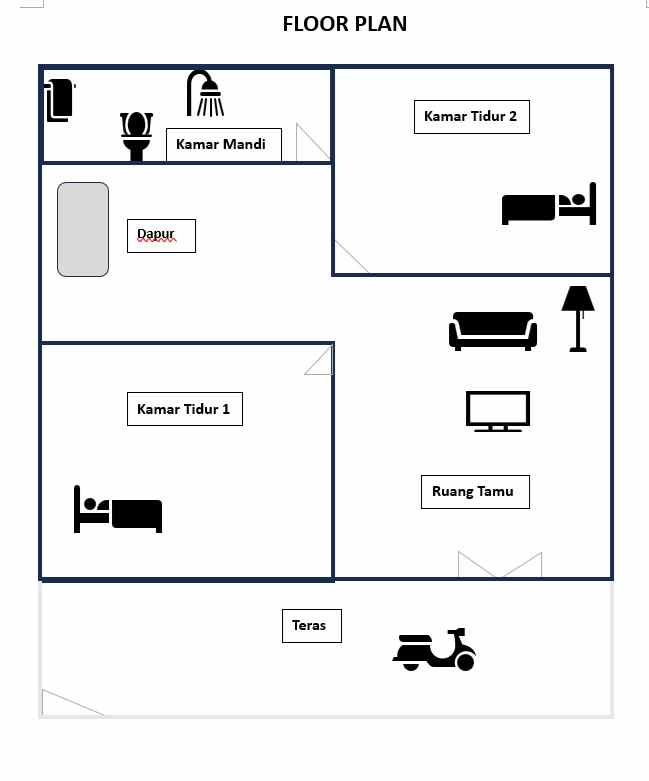 FLOOR PLAN

Kamar Mandi

Kamar Tidur 2

Dapur

Kamar Tidur 1

Ruang Tamu

Teras